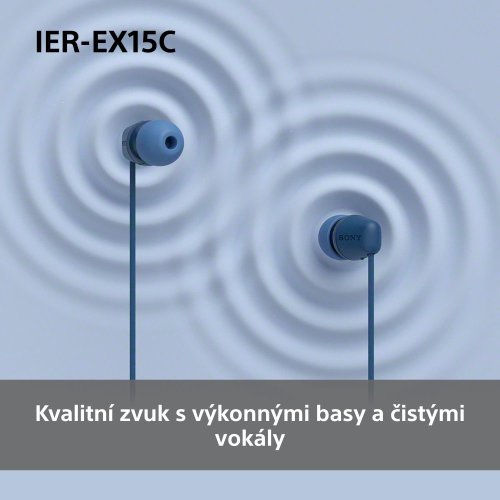 IER-EX15C

SONY

Kvalitní zvuk s výkonnými basy a čistými vokály