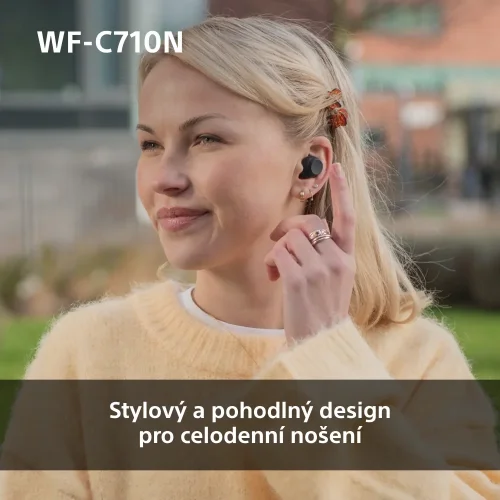 WF-C710N

Stylový a pohodlný design pro celodenní nošení