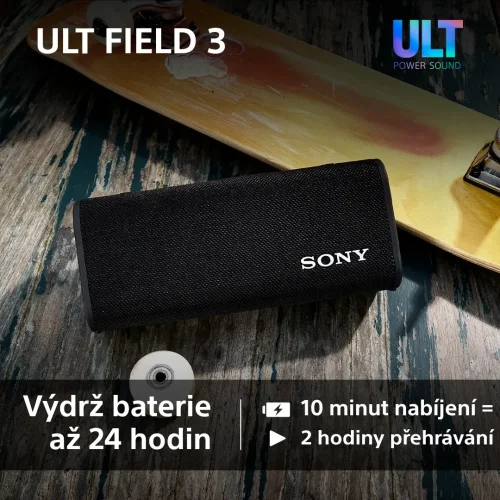 ULT FIELD 3

ULT
POWER SOUND

SONY

Výdrž baterie až 24 hodin

10 minut nabíjení =
2 hodiny přehrávání