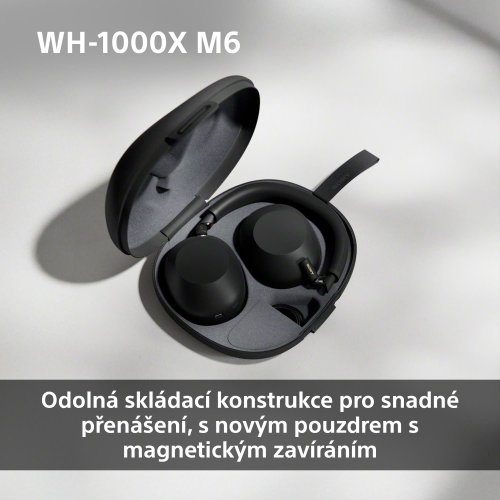 WH-1000X M6

Odolná skládací konstrukce pro snadné přenášení, s novým pouzdrem s magnetickým zavíráním