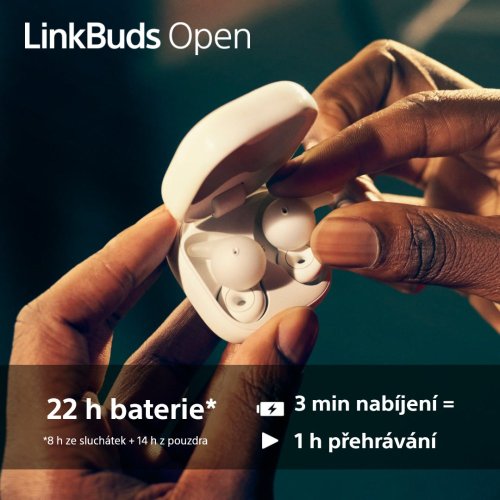 LinkBuds Open

22 h baterie*
*8 h ze sluchátek + 14 h z pouzdra

3 min nabíjení =
1 h přehrávání