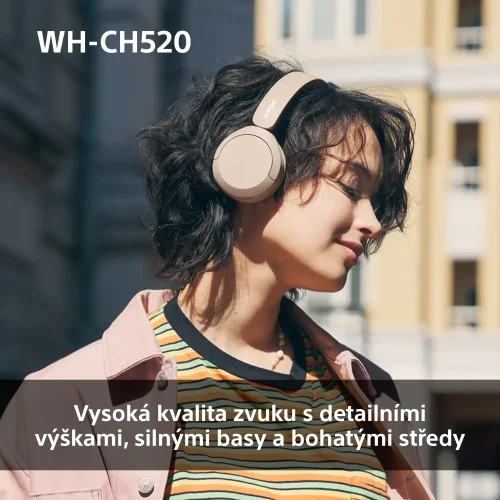 WH-CH520

SONY

Vysoká kvalita zvuku s detailními výškami, silnými basy a bohatými středy