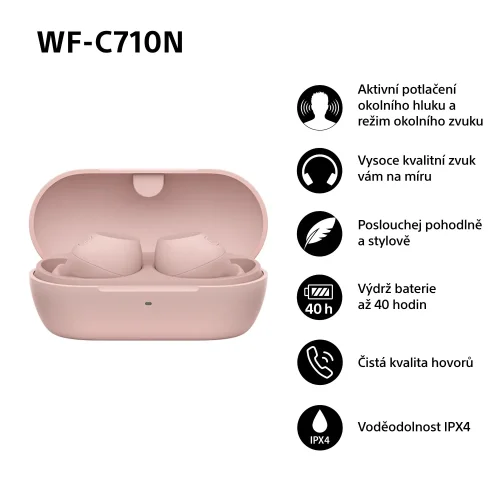 WF-C710N

Aktivní potlačení okolního hluku a režim okolního zvuku

Vysoce kvalitní zvuk vám na míru

Poslouchej pohodlně a stylově

40 h

Výdrž baterie až 40 hodin

Čistá kvalita hovorů

IPX4

Voděodolnost IPX4