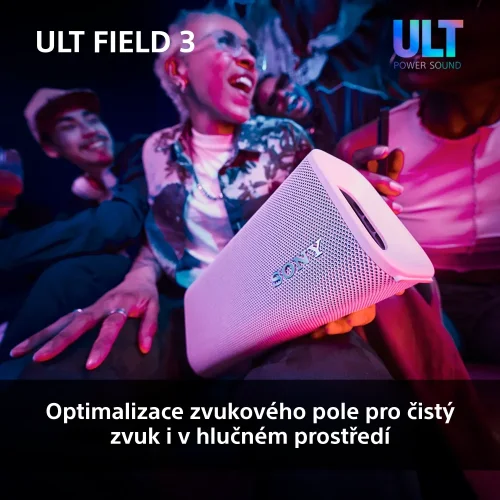 ULT FIELD 3

ULT
POWER SOUND

SONY

Optimalizace zvukového pole pro čistý zvuk i v hlučném prostředí