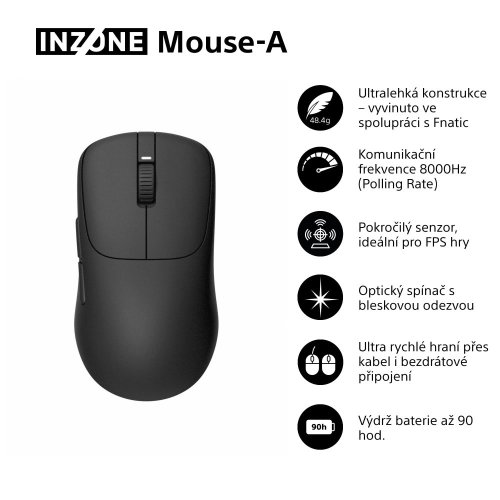 INZONE Mouse-A

48.4g

Ultralehká konstrukce – vyvinuto ve spolupráci s Fnatic

Komunikační frekvence 8000Hz (Polling Rate)

Pokročilý senzor, ideální pro FPS hry

Optický spínač s bleskovou odezvou

Ultra rychlé hraní přes kabel i bezdrátové připojení

90h

Výdrž baterie až 90 hod.