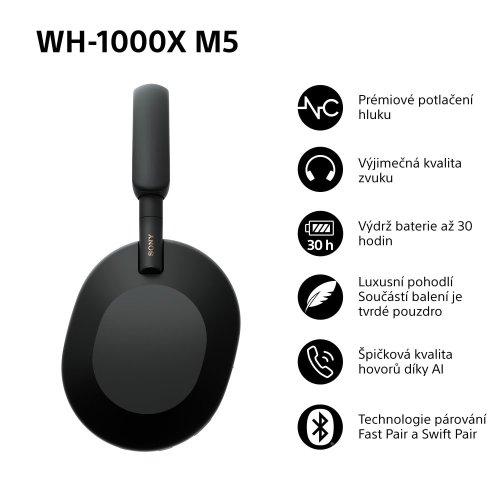 WH-1000X M5

SONY

NC

Prémiové potlačení hluku

Výjimečná kvalita zvuku

30 h

Výdrž baterie až 30 hodin

Luxusní pohodlí Součástí balení je tvrdé pouzdro

Špičková kvalita hovorů díky AI

Technologie párování Fast Pair a Swift Pair