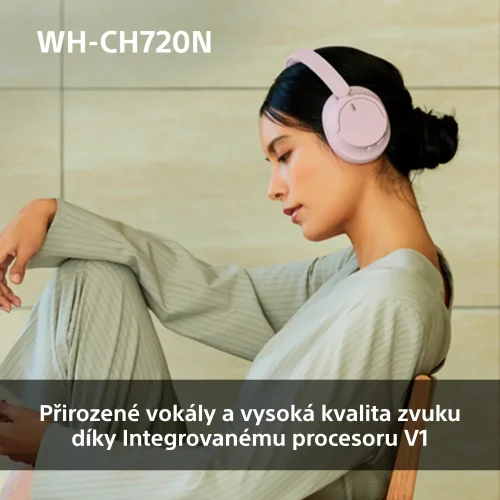 WH-CH720N

Přirozené vokály a vysoká kvalita zvuku díky Integrovanému procesoru V1