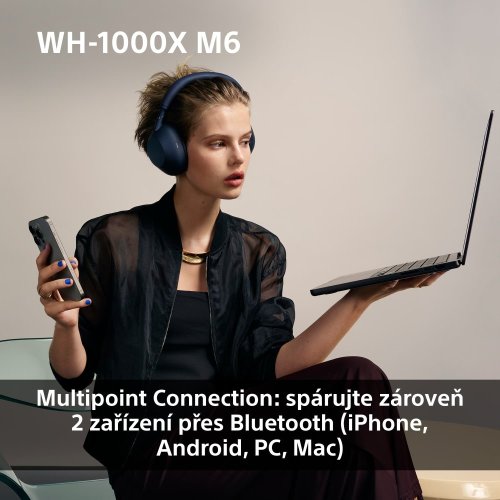 WH-1000X M6

Multipoint Connection: spárujte zároveň 2 zařízení přes Bluetooth (iPhone, Android, PC, Mac)