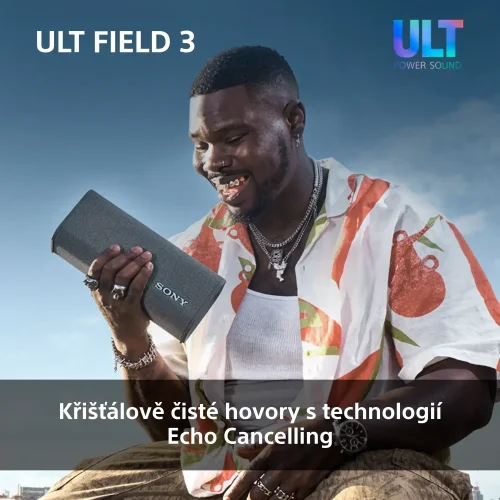 ULT FIELD 3

ULT
POWER SOUND

SONY

Křišťálově čisté hovory s technologií Echo Cancelling