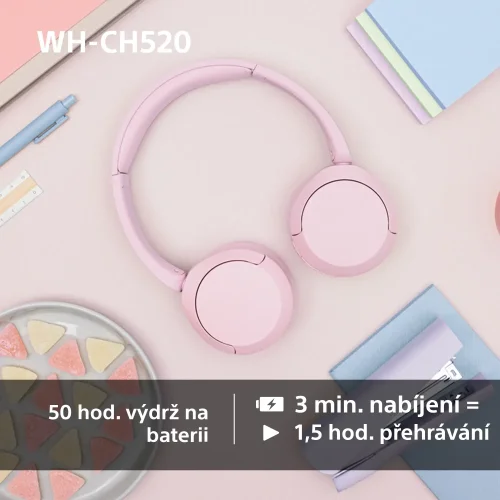 WH-CH520

50 hod. výdrž na baterii

3 min. nabíjení =
1,5 hod. přehrávání