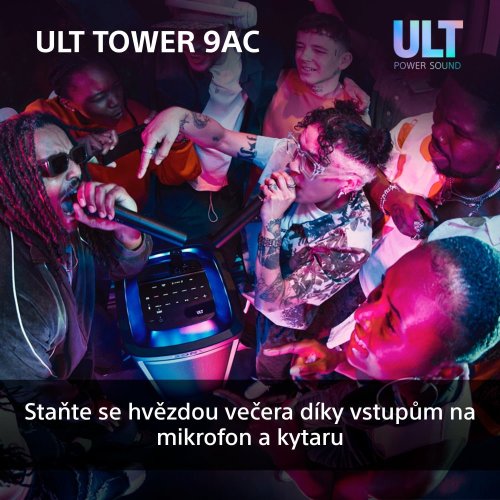 ULT TOWER 9AC

ULT
POWER SOUND

ULT

Staňte se hvězdou večera díky vstupům na mikrofon a kytaru