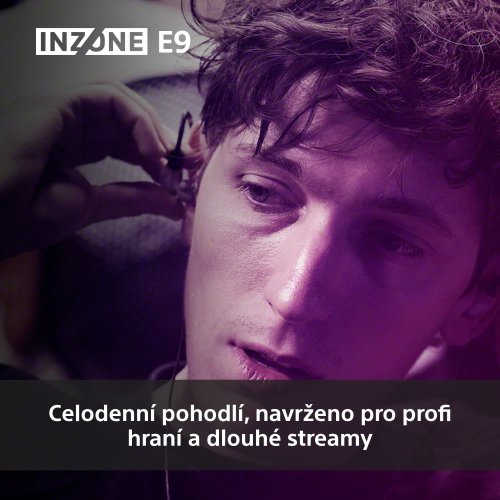 INZONE E9

Celodenní pohodlí, navrženo pro profi hraní a dlouhé streamy