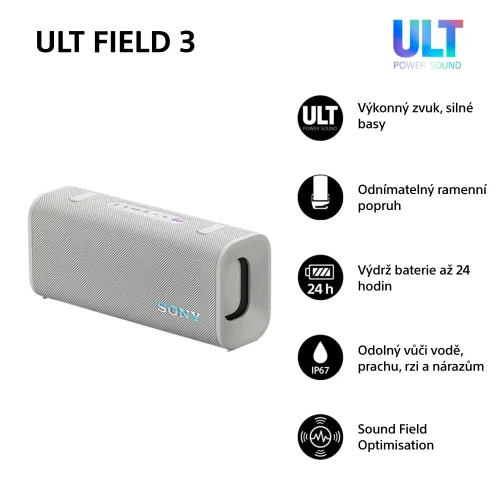 ULT FIELD 3

ULT
POWER SOUND

SONY

ULT
POWER SOUND

Výkonný zvuk, silné basy

Odnímatelný ramenní popruh

24 h

Výdrž baterie až 24 hodin

IP67

Odolný vůči vodě, prachu, rzi a nárazům

Sound Field Optimisation