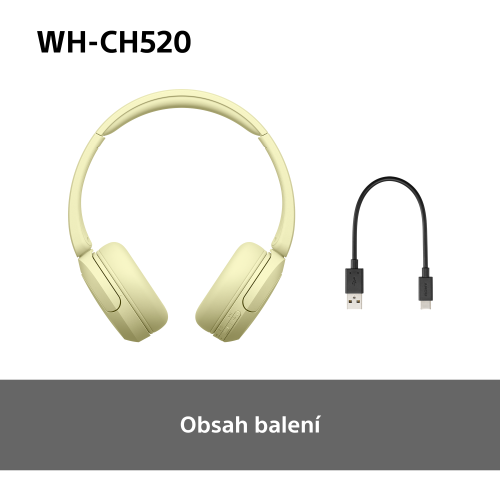 WH-CH520

Obsah balení