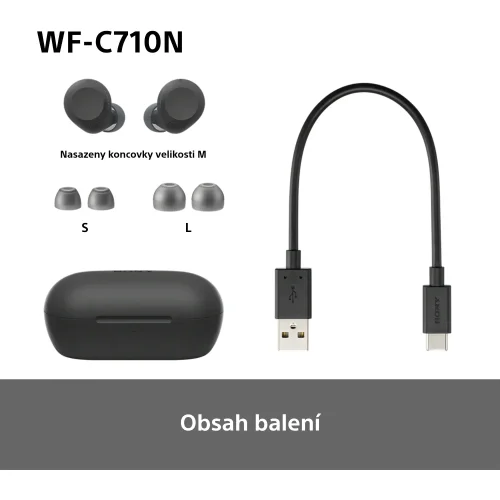 WF-C710N

Nasazeny koncovky velikosti M

S

L

SONY

Obsah balení