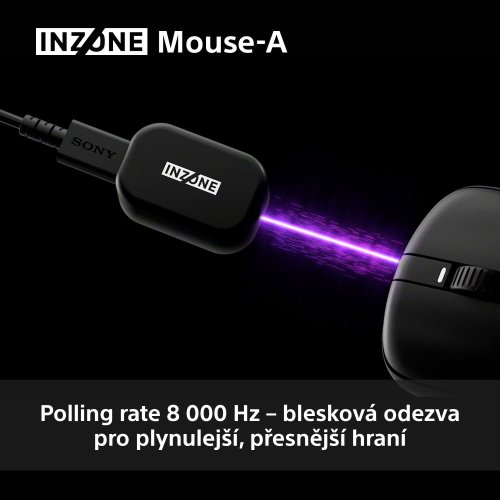 INZONE Mouse-A

SONY

INZONE

Polling rate 8 000 Hz – blesková odezva pro plynulejší, přesnější hraní