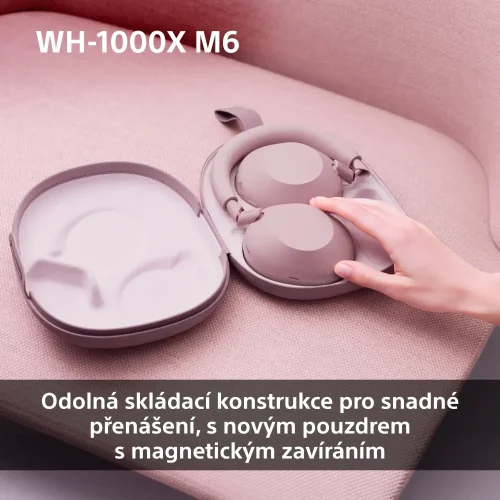 WH-1000X M6

Odolná skládací konstrukce pro snadné přenášení, s novým pouzdrem s magnetickým zavíráním