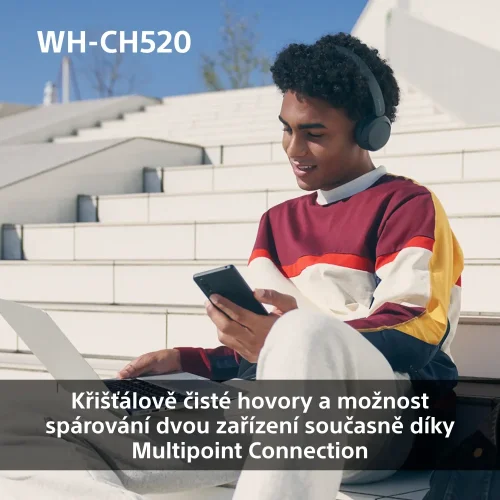 WH-CH520

Křišťálově čisté hovory a možnost spárování dvou zařízení současně díky Multipoint Connection