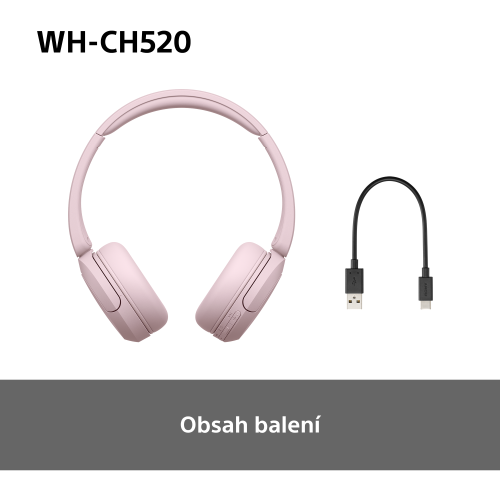 WH-CH520

Obsah balení