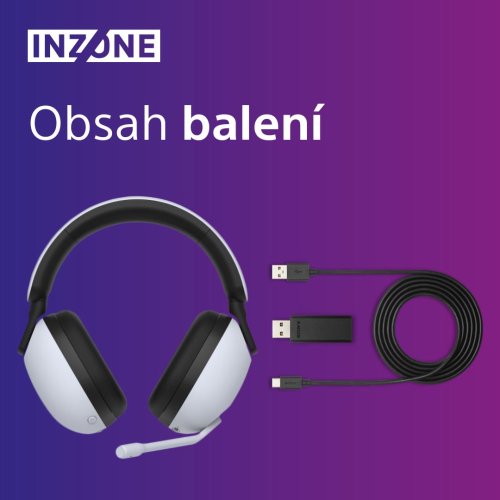 INZONE

Obsah balení