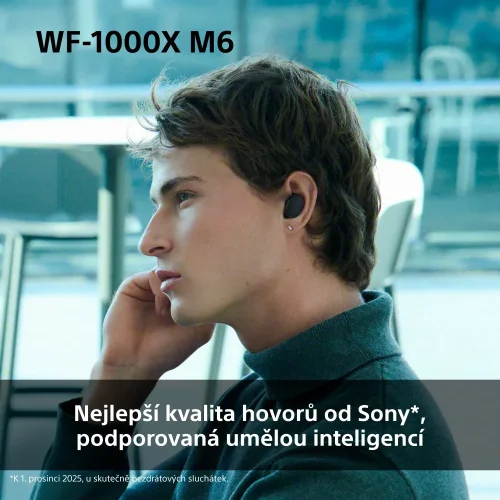 WF-1000X M6

Nejlepší kvalita hovorů od Sony*, podporovaná umělou inteligencí

*K 1. prosinci 2025, u skutečně bezdrátových sluchátek.