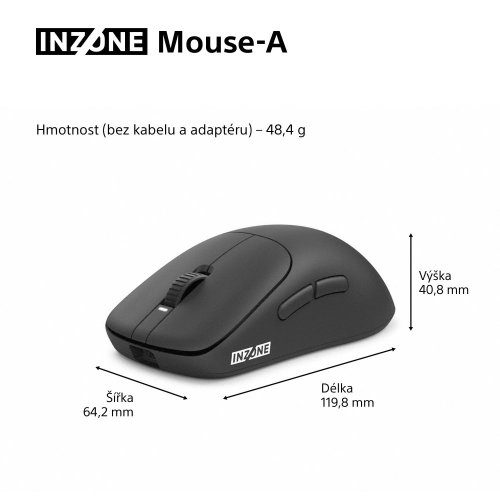 INZONE Mouse-A

Hmotnost (bez kabelu a adaptéru) – 48,4 g

Výška
40,8 mm

INZONE

Šířka
64,2 mm

Délka
119,8 mm