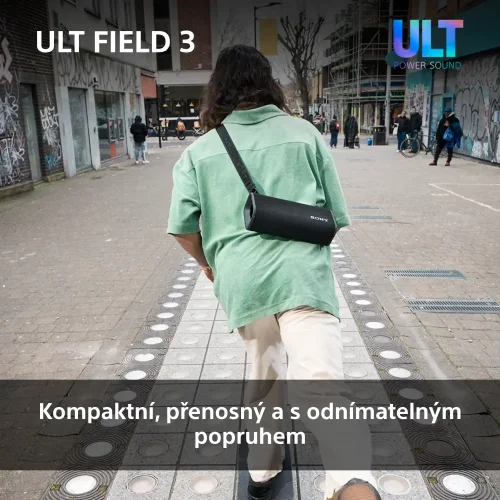 ULT FIELD 3

ULT
POWER SOUND

SONY

Kompaktní, přenosný a s odnímatelným popruhem