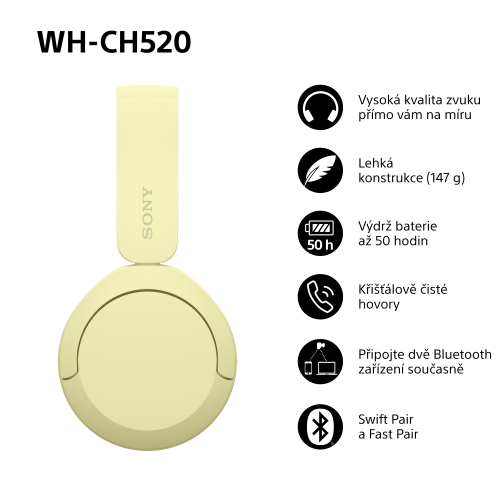 WH-CH520

SONY

Vysoká kvalita zvuku přímo vám na míru

Lehká konstrukce (147 g)

50 h

Výdrž baterie až 50 hodin

Křišťálově čisté hovory

Připojte dvě Bluetooth zařízení současně

Swift Pair a Fast Pair