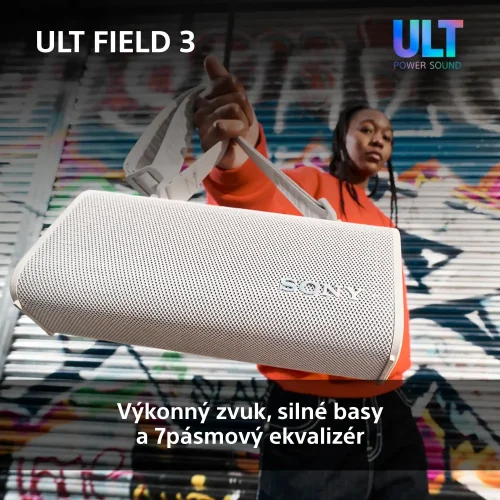 ULT FIELD 3

ULT
POWER SOUND

SONY

Výkonný zvuk, silné basy a 7pásmový ekvalizér