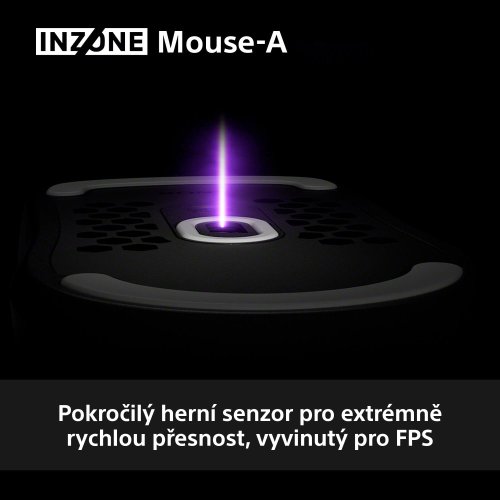 INZONE Mouse-A

Pokročilý herní senzor pro extrémně rychlou přesnost, vyvinutý pro FPS