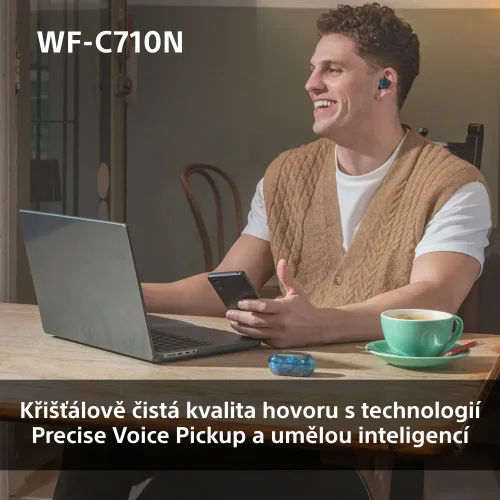 WF-C710N

Křišťálově čistá kvalita hovoru s technologií Precise Voice Pickup a umělou inteligencí