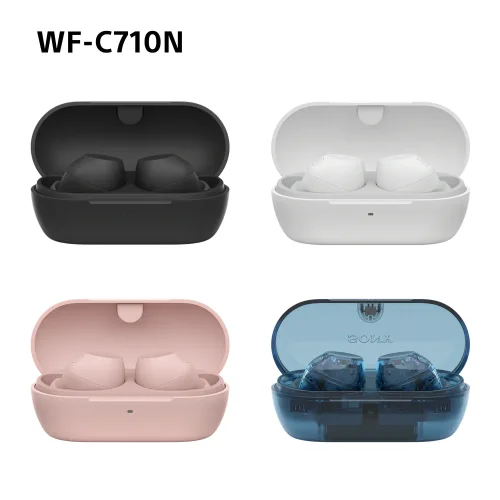 WF-C710N

SONY