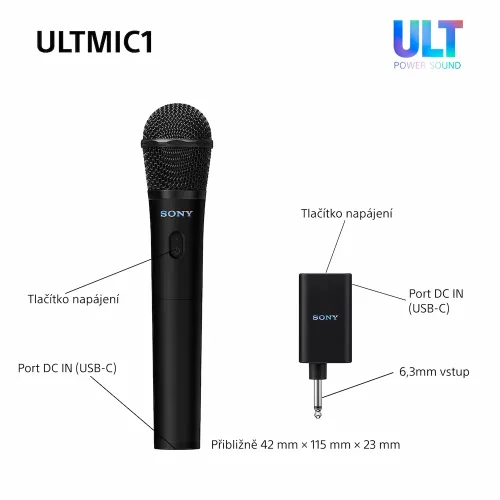 ULTMIC1

ULT
POWER SOUND

SONY

Tlačítko napájení

Port DC IN (USB-C)

Tlačítko napájení

SONY

Port DC IN
(USB-C)

6,3mm vstup

Přibližně 42 mm × 115 mm × 23 mm