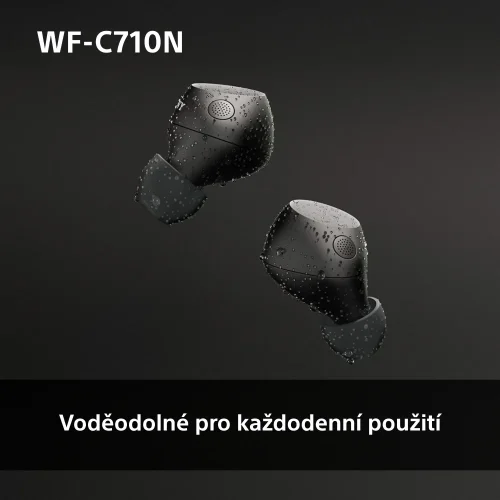 WF-C710N

Voděodolné pro každodenní použití