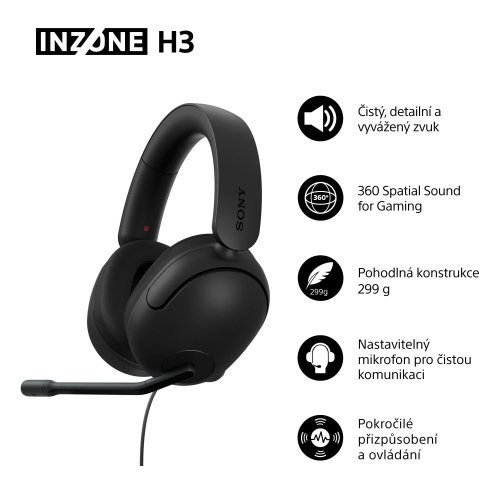 INZONE H3

SONY

Čistý, detailní a vyvážený zvuk

360°

360 Spatial Sound for Gaming

299g

Pohodlná konstrukce 299 g

Nastavitelný mikrofon pro čistou komunikaci

Pokročilé přizpůsobení a ovládání