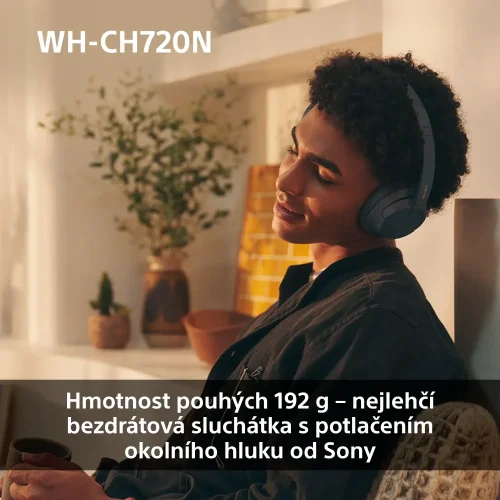 WH-CH720N

Hmotnost pouhých 192 g – nejlehčí bezdrátová sluchátka s potlačením okolního hluku od Sony