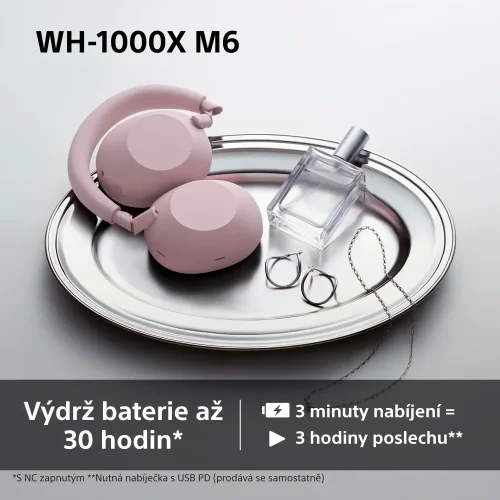 WH-1000X M6

Výdrž baterie až 30 hodin*

3 minuty nabíjení =
3 hodiny poslechu**

*S NC zapnutým **Nutná nabíječka s USB PD (prodává se samostatně)