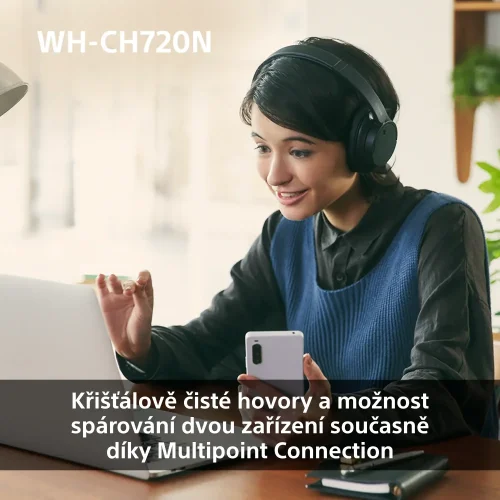 WH-CH720N

Křišťálově čisté hovory a možnost spárování dvou zařízení současně díky Multipoint Connection