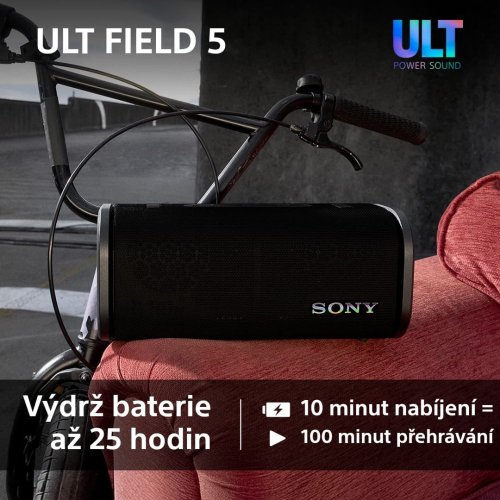 ULT FIELD 5

ULT
POWER SOUND

SONY

Výdrž baterie až 25 hodin

10 minut nabíjení =
100 minut přehrávání