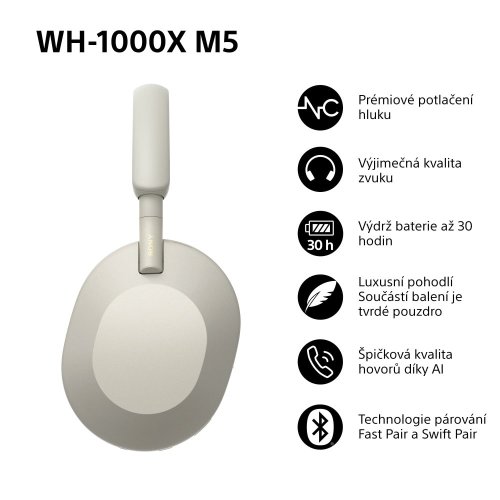 WH-1000X M5

SONY

NC

Prémiové potlačení hluku

Výjimečná kvalita zvuku

30 h

Výdrž baterie až 30 hodin

Luxusní pohodlí Součástí balení je tvrdé pouzdro

Špičková kvalita hovorů díky AI

Technologie párování Fast Pair a Swift Pair