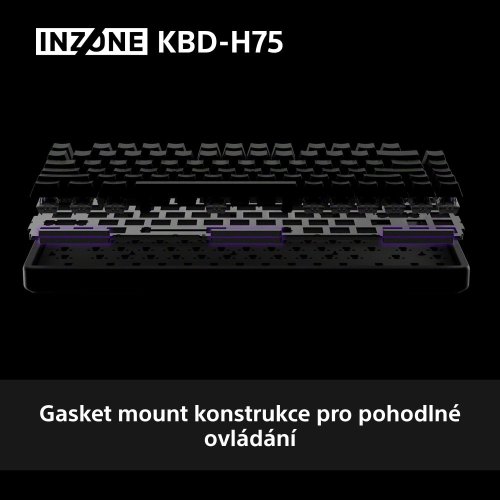 INZONE KBD-H75

Gasket mount konstrukce pro pohodlné ovládání