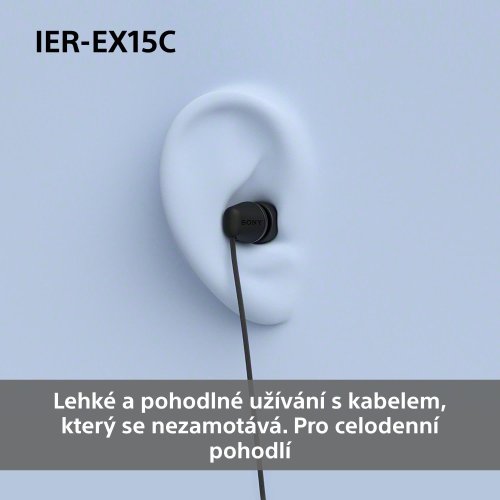 IER-EX15C

SONY

Lehké a pohodlné užívání s kabelem, který se nezamotává. Pro celodenní pohodlí