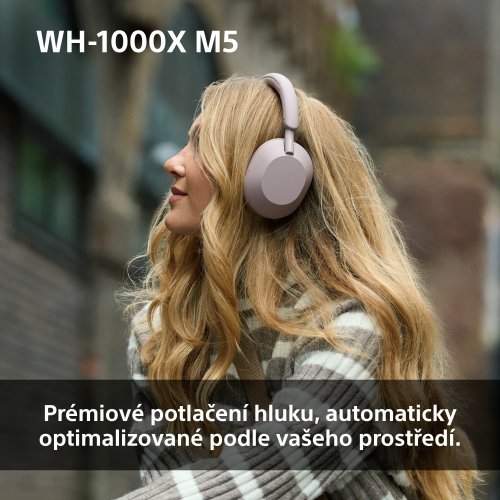 WH-1000X M5

Prémiové potlačení hluku, automaticky optimalizované podle vašeho prostředí.