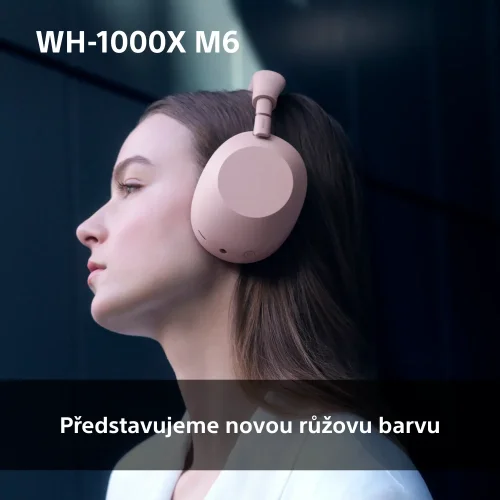 WH-1000X M6

Představujeme novou růžovu barvu